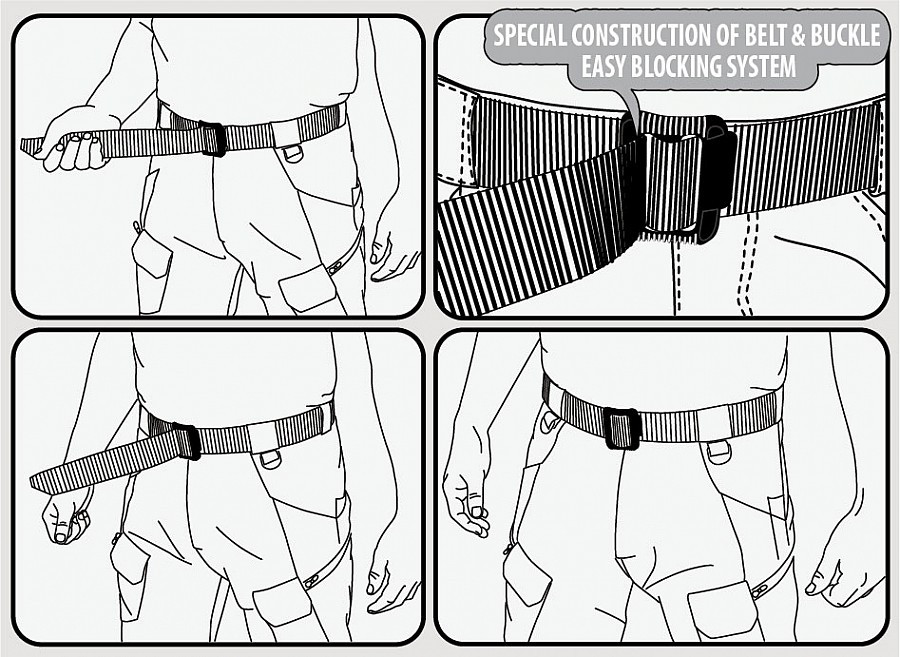 SPECIAL CONSTRUCTION OF BELT & BUCKLE
EASY BLOCKING SYSTEM