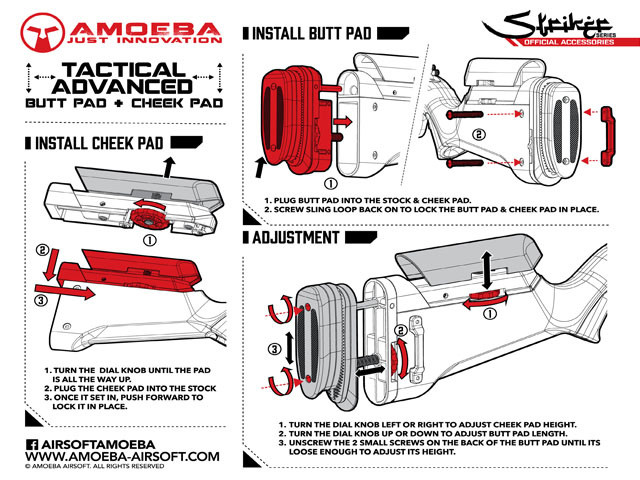 AMOEBA
JUST INNOVATION

TACTICAL ADVANCED
BUTT PAD + CHEEK PAD

INSTALL CHEEK PAD

①

②

③

1. TURN THE DIAL KNOB UNTIL THE PAD IS ALL THE WAY UP.
2. PLUG THE CHEEK PAD INTO THE STOCK
3. ONCE IT SET IN, PUSH FORWARD TO LOCK IT IN PLACE.

AIRSOFTAMOEBA
WWW.AMOEBA-AIRSOFT.COM
© AMOEBA AIRSOFT. ALL RIGHTS RESERVED

INSTALL BUTT PAD

Striker SERIES
OFFICIAL ACCESSORIES

①

②

1. PLUG BUTT PAD INTO THE STOCK & CHEEK PAD.
2. SCREW SLING LOOP BACK ON TO LOCK THE BUTT PAD & CHEEK PAD IN PLACE.

ADJUSTMENT

①

②

③

1. TURN THE DIAL KNOB LEFT OR RIGHT TO ADJUST CHEEK PAD HEIGHT.
2. TURN THE DIAL KNOB UP OR DOWN TO ADJUST BUTT PAD LENGTH.
3. UNSCREW THE 2 SMALL SCREWS ON THE BACK OF THE BUTT PAD UNTIL ITS LOOSE ENOUGH TO ADJUST ITS HEIGHT.