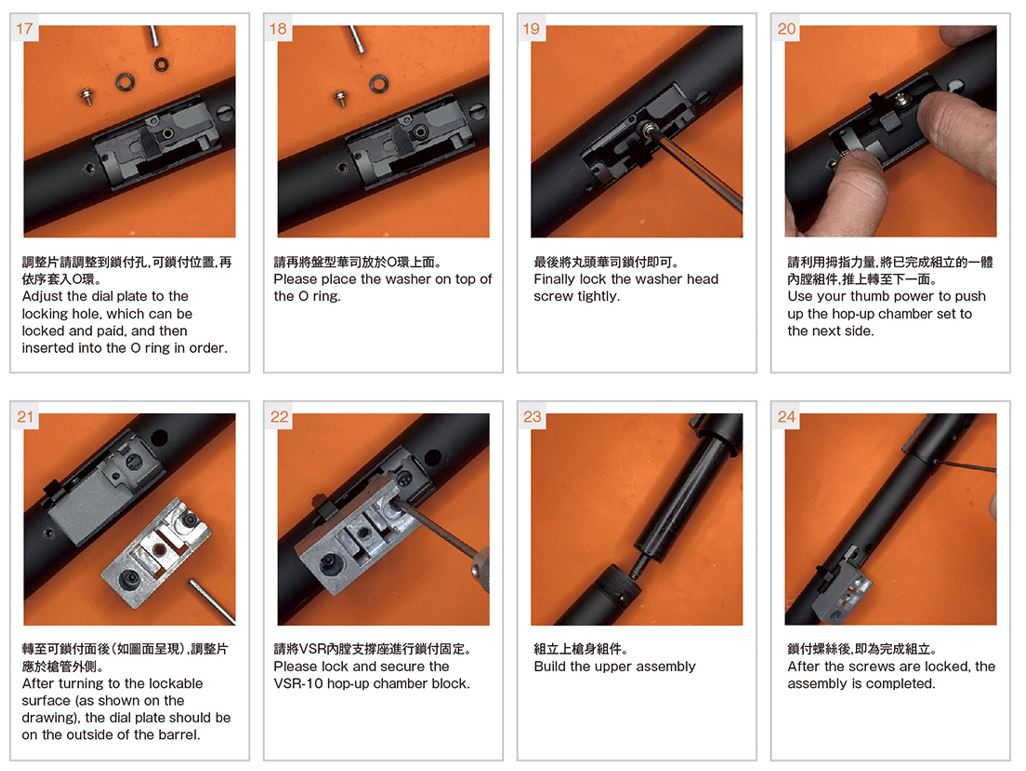 17

調整片請調整到鎖付孔,可鎖付位置,再依序套入O環。
Adjust the dial plate to the locking hole, which can be locked and paid, and then inserted into the O ring in order.

18

請再將盤型華司放於O環上面。
Please place the washer on top of the O ring.

19

最後將丸頭華司鎖付即可。
Finally lock the washer head screw tightly.

20

請利用拇指力量,將已完成組立的一體內膛組件,推上轉至下一面。
Use your thumb power to push up the hop-up chamber set to the next side.

21

轉至可鎖付面後(如圖面呈現),調整片應於槍管外側。
After turning to the lockable surface (as shown on the drawing), the dial plate should be on the outside of the barrel.

22

請將VSR內膛支撐座進行鎖付固定。
Please lock and secure the VSR-10 hop-up chamber block.

23

組立上槍身組件。
Build the upper assembly

24

鎖付螺絲後,即為完成組立。
After the screws are locked, the assembly is completed.