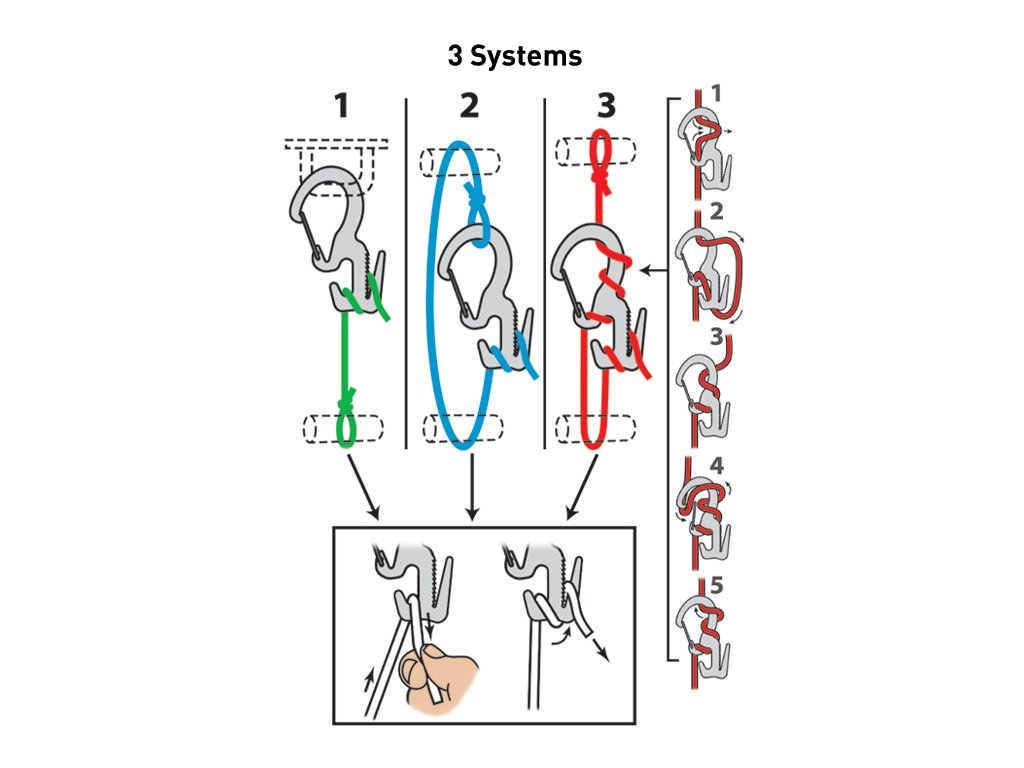 3 Systems

1

2

3

1

2

3

4

5