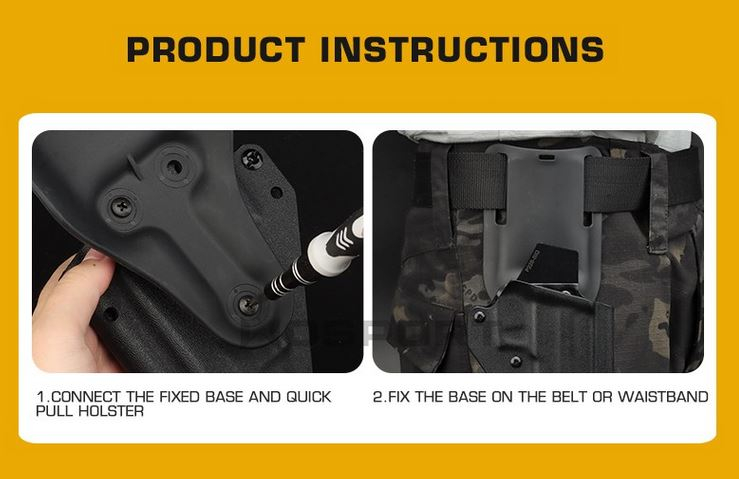 PRODUCT INSTRUCTIONS

1.CONNECT THE FIXED BASE AND QUICK PULL HOLSTER

2.FIX THE BASE ON THE BELT OR WAISTBAND