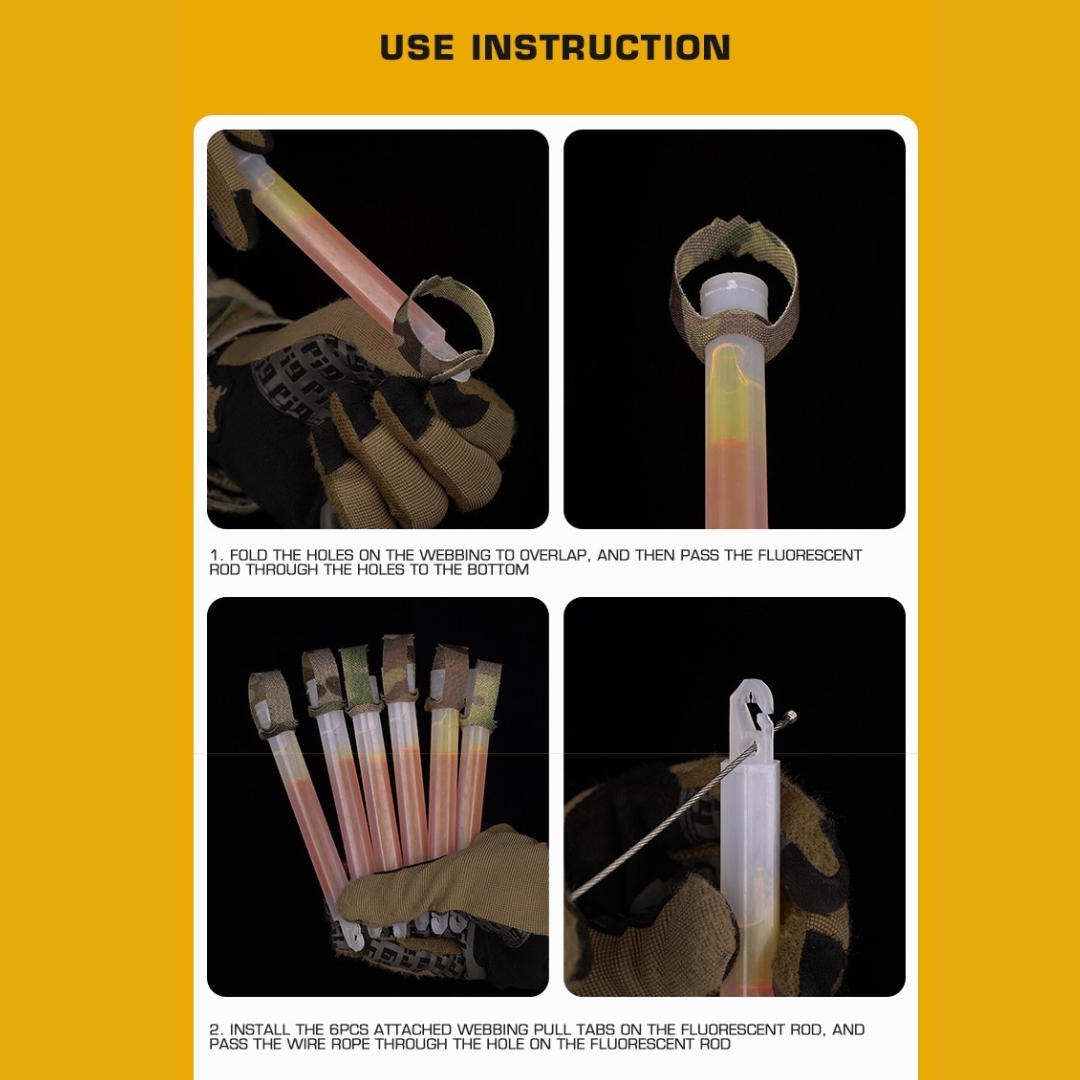 USE INSTRUCTION

1. FOLD THE HOLES ON THE WEBBING TO OVERLAP, AND THEN PASS THE FLUORESCENT ROD THROUGH THE HOLES TO THE BOTTOM

2. INSTALL THE 6PCS ATTACHED WEBBING PULL TABS ON THE FLUORESCENT ROD, AND PASS THE WIRE ROPE THROUGH THE HOLE ON THE FLUORESCENT ROD