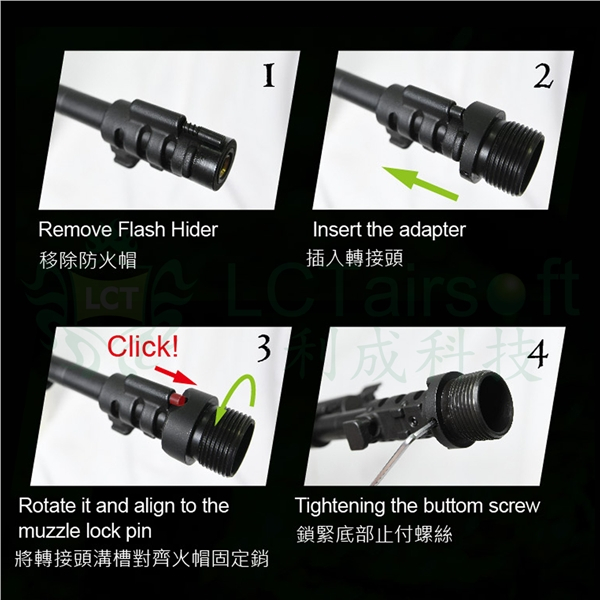 1

Remove Flash Hider
移除防火帽

2

Insert the adapter
插入轉接頭

LCT

LCT airsoft
利成科技

Click!

3

Rotate it and align to the muzzle lock pin
將轉接頭溝槽對齊火帽固定銷

4

Tightening the buttom screw
鎖緊底部止付螺絲