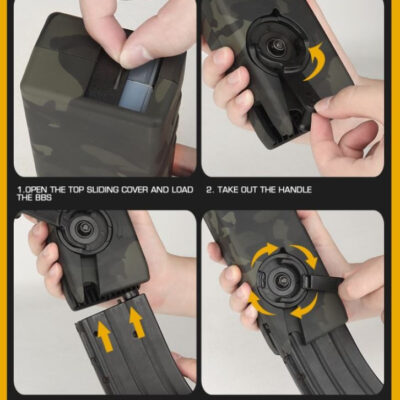 1.OPEN THE TOP SLIDING COVER AND LOAD THE BBS

2. TAKE OUT THE HANDLE