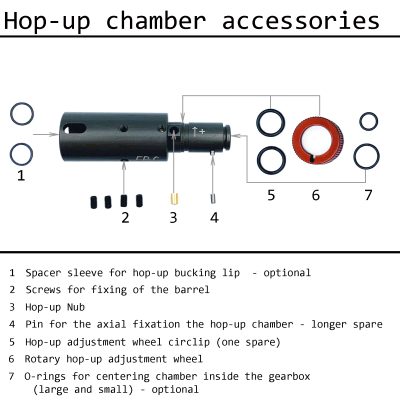 Hop-up chamber accessories

1

2

3

4

5

6

7

1 Spacer sleeve for hop-up bucking lip - optional

2 Screws for fixing of the barrel

3 Hop-up Nub

4 Pin for the axial fixation the hop-up chamber - longer spare

5 Hop-up adjustment wheel circlip (one spare)

6 Rotary hop-up adjustment wheel

7 O-rings for centering chamber inside the gearbox (large and small) - optional