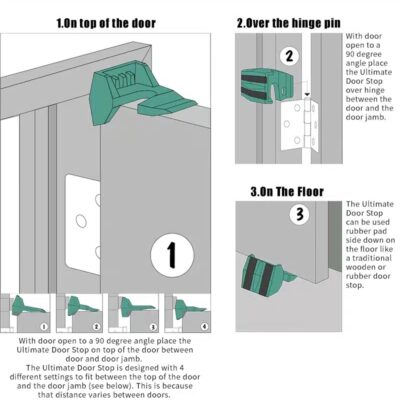 1.On top of the door

1

1 2 3 4

With door open to a 90 degree angle place the Ultimate Door Stop on top of the door between door and door jamb.
The Ultimate Door Stop is designed with 4 different settings to fit between the top of the door and the door jamb (see below). This is because that distance varies between doors.

2.Over the hinge pin

2

With door open to a 90 degree angle place the Ultimate Door Stop over hinge between the door and the door jamb.

3.On The Floor

3

The Ultimate Door Stop can be used rubber pad side down on the floor like a traditional wooden or rubber door stop.