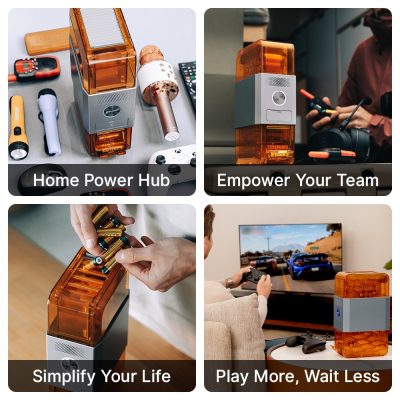 Home Power Hub

Empower Your Team

Simplify Your Life

Play More, Wait Less