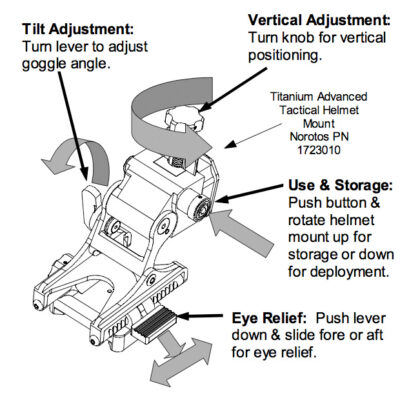 Tilt Adjustment:
Turn lever to adjust goggle angle.

Vertical Adjustment:
Turn knob for vertical positioning.

Titanium Advanced Tactical Helmet Mount Norotos PN 1723010

Use & Storage:
Push button & rotate helmet mount up for storage or down for deployment.

Eye Relief: Push lever down & slide fore or aft for eye relief.