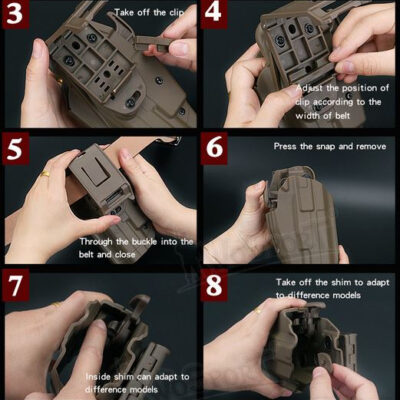 3
Take off the clip

4
Adjust the position of clip according to the width of belt

5
Through the buckle into the belt and close

6
Press the snap and remove

7
Inside shim can adapt to difference models

8
Take off the shim to adapt to difference models